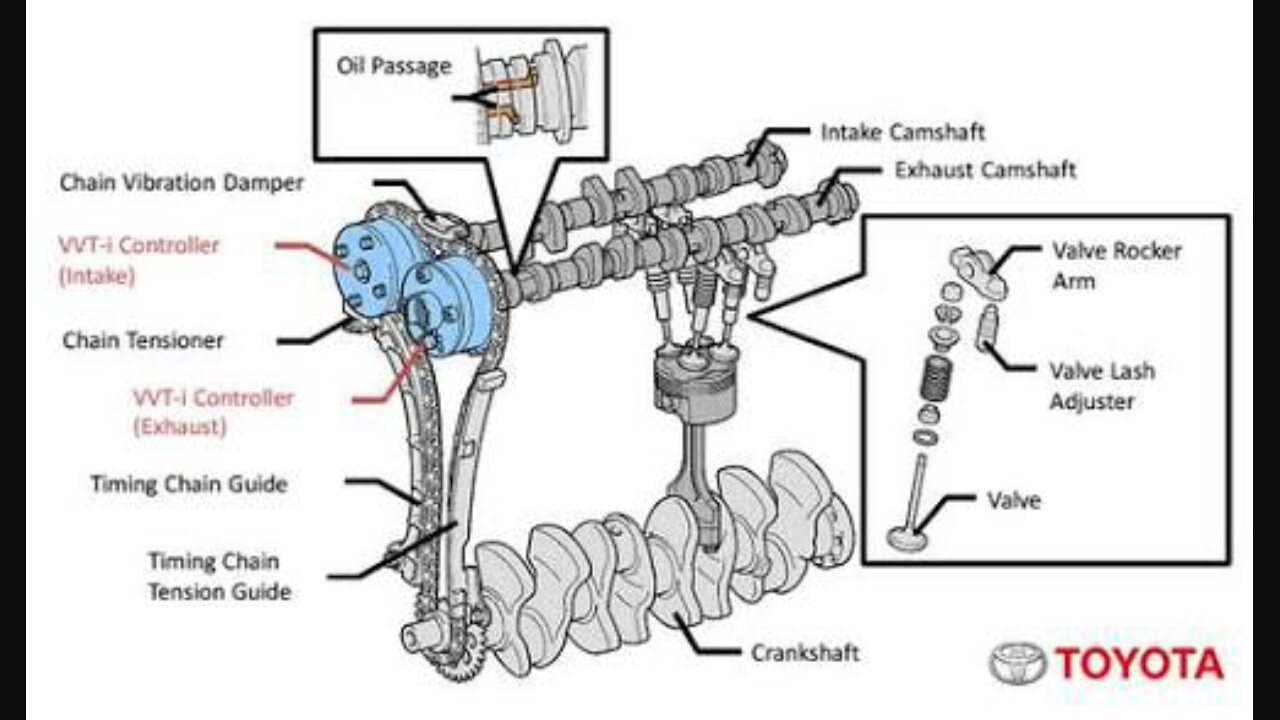 Oil Passage

Intake Camshaft

Exhaust Camshaft

Chain Vibration Damper

VVT-i Controller (Intake)

Chain Tensioner

VVT-i Controller (Exhaust)

Timing Chain Guide

Timing Chain Tension Guide

Valve Rocker Arm

Valve Lash Adjuster

Valve

Crankshaft

TOYOTA